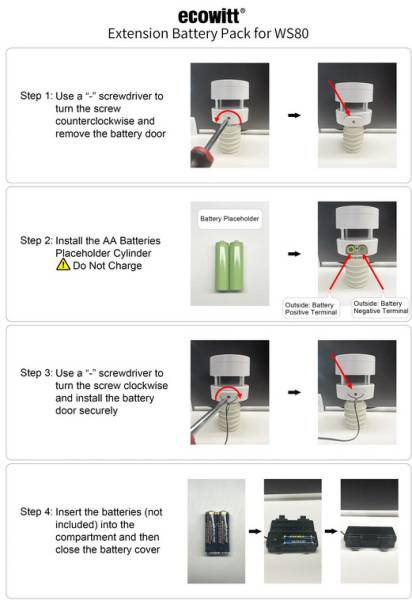 ecowitt®
Extension Battery Pack for WS80

Step 1: Use a "-" screwdriver to turn the screw counterclockwise and remove the battery door

Step 2: Install the AA Batteries Placeholder Cylinder
Do Not Charge

Battery Placeholder

Outside: Battery Positive Terminal

Outside: Battery Negative Terminal

Step 3: Use a "-" screwdriver to turn the screw clockwise and install the battery door securely

Step 4: Insert the batteries (not included) into the compartment and then close the battery cover